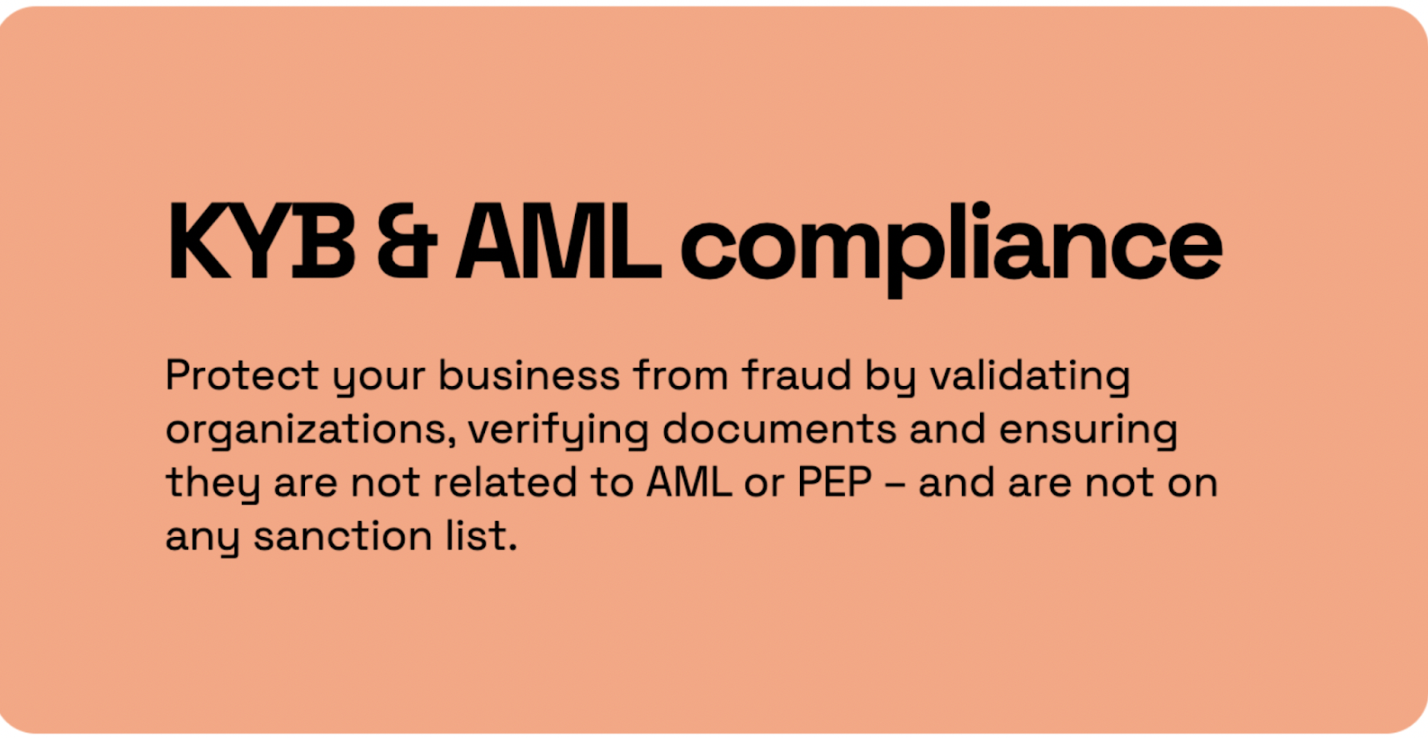 KYB & AML compliance

Protect your business from fraud by validating organizations, verifying documents and ensuring they are not related to AML or PEP – and are not on any sanction list.