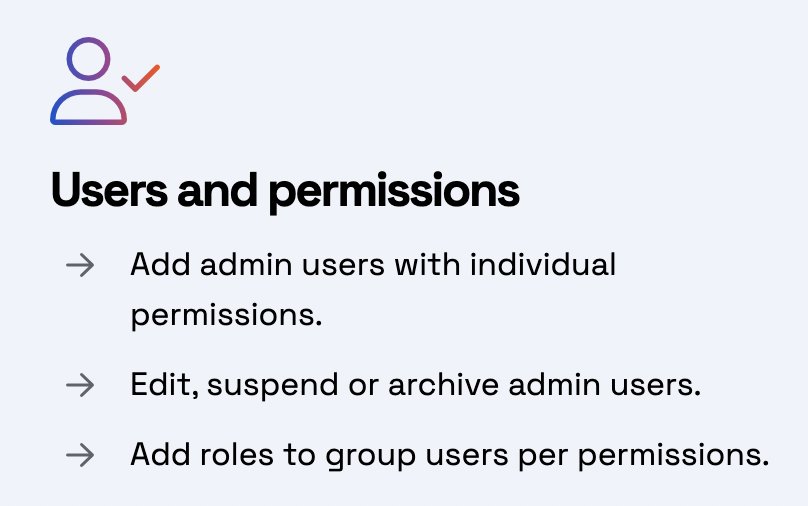 Users and permissions

→ Add admin users with individual permissions.

→ Edit, suspend or archive admin users.

→ Add roles to group users per permissions.